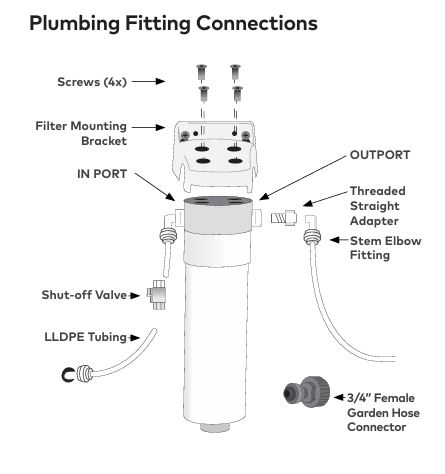 Plumbing Fitting Connections

Screws (4x)

Filter Mounting Bracket

IN PORT

OUTPORT

Threaded Straight Adapter

Stem Elbow Fitting

Shut-off Valve

LLDPE Tubing

3/4" Female Garden Hose Connector