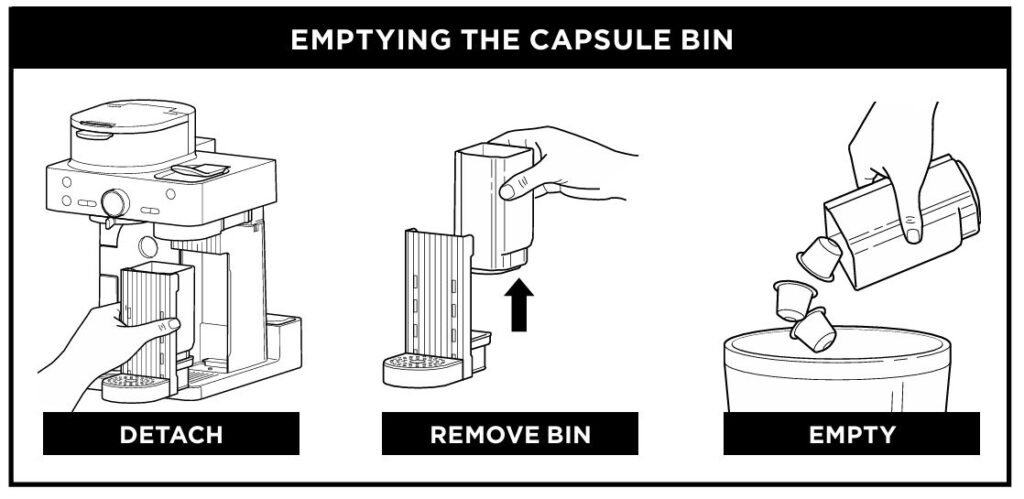 EMPTYING THE CAPSULE BIN

DETACH

REMOVE BIN

EMPTY