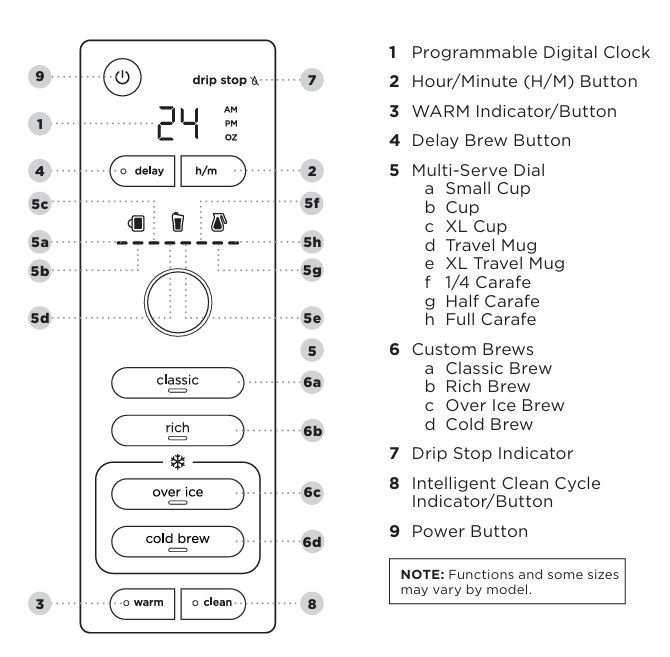 9
drip stop
7
1
24
AM
PM
OZ
4
delay
h/m
2
5c
5f
5a
5h
5b
5g
5d
5e
5
classic
6a
rich
6b
over ice
6c
cold brew
6d
3
warm
clean
8

1 Programmable Digital Clock
2 Hour/Minute (H/M) Button
3 WARM Indicator/Button
4 Delay Brew Button
5 Multi-Serve Dial
a Small Cup
b Cup
c XL Cup
d Travel Mug
e XL Travel Mug
f 1/4 Carafe
g Half Carafe
h Full Carafe
6 Custom Brews
a Classic Brew
b Rich Brew
c Over Ice Brew
d Cold Brew
7 Drip Stop Indicator
8 Intelligent Clean Cycle Indicator/Button
9 Power Button

NOTE: Functions and some sizes may vary by model.