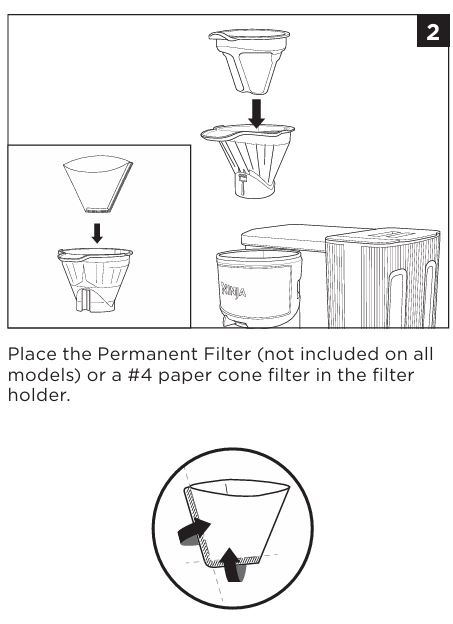 2

NINJA

Place the Permanent Filter (not included on all models) or a #4 paper cone filter in the filter holder.