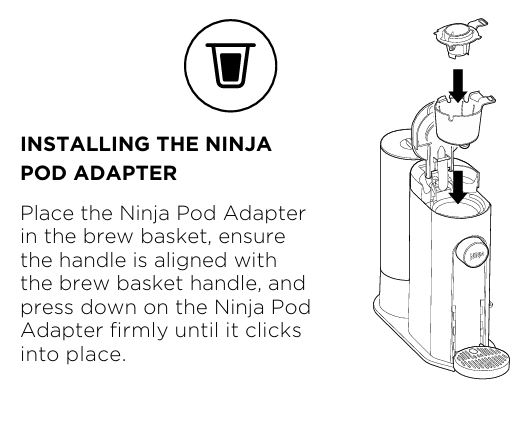 INSTALLING THE NINJA POD ADAPTER

Place the Ninja Pod Adapter in the brew basket, ensure the handle is aligned with the brew basket handle, and press down on the Ninja Pod Adapter firmly until it clicks into place.