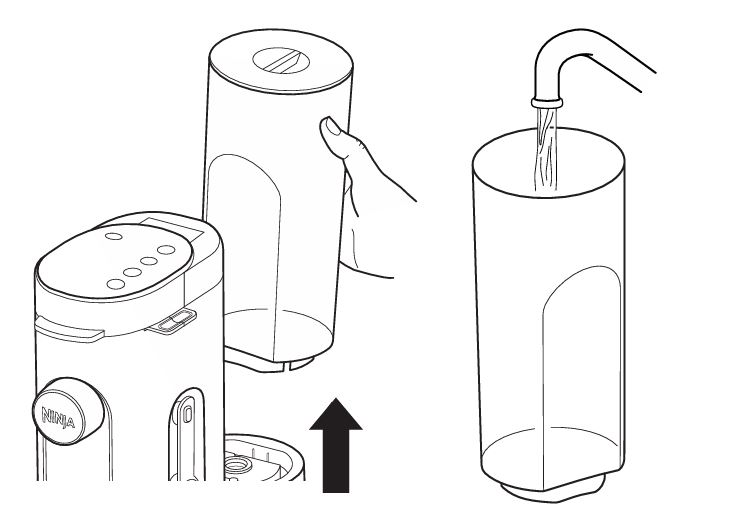 NINJA