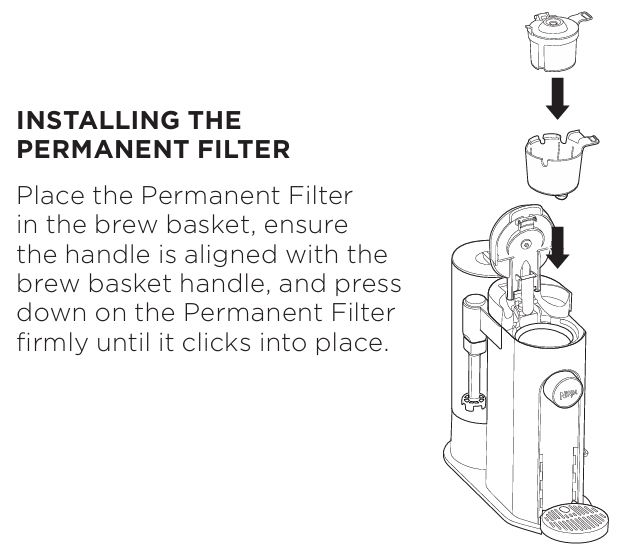 INSTALLING THE PERMANENT FILTER

Place the Permanent Filter in the brew basket, ensure the handle is aligned with the brew basket handle, and press down on the Permanent Filter firmly until it clicks into place.

Ninja