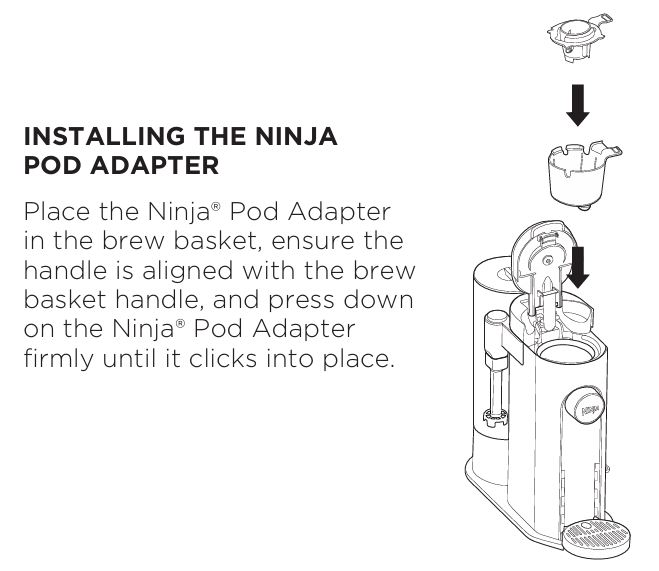 INSTALLING THE NINJA POD ADAPTER

Place the Ninja® Pod Adapter in the brew basket, ensure the handle is aligned with the brew basket handle, and press down on the Ninja® Pod Adapter firmly until it clicks into place.

Ninja