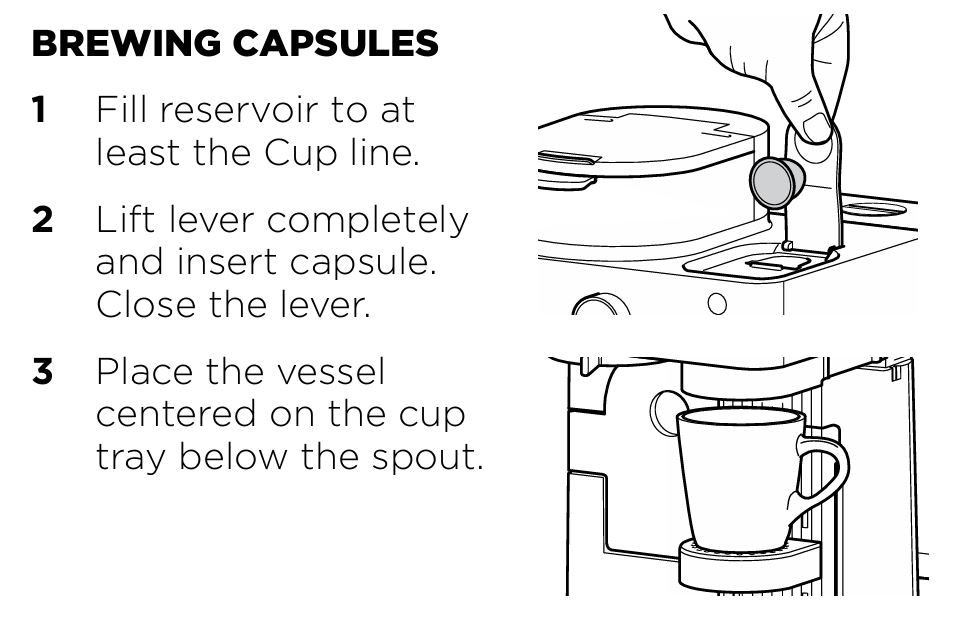 BREWING CAPSULES

1 Fill reservoir to at least the Cup line.

2 Lift lever completely and insert capsule. Close the lever.

3 Place the vessel centered on the cup tray below the spout.