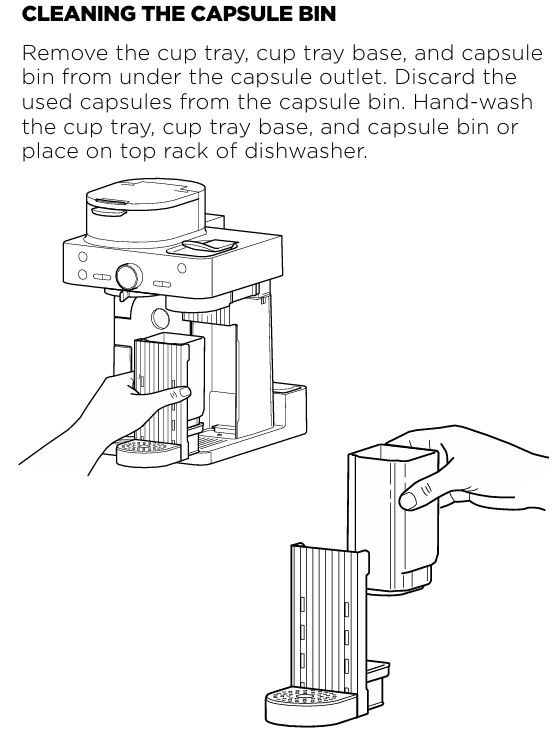 CLEANING THE CAPSULE BIN

Remove the cup tray, cup tray base, and capsule bin from under the capsule outlet. Discard the used capsules from the capsule bin. Hand-wash the cup tray, cup tray base, and capsule bin or place on top rack of dishwasher.