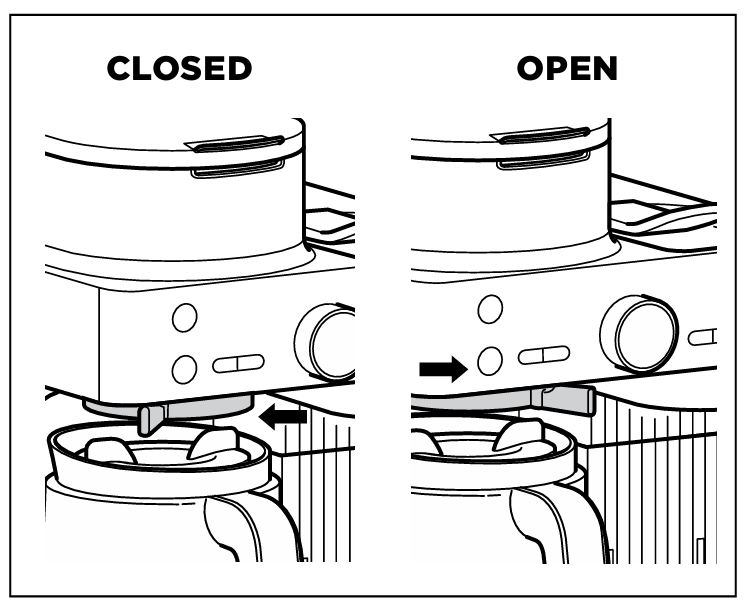 CLOSED

OPEN