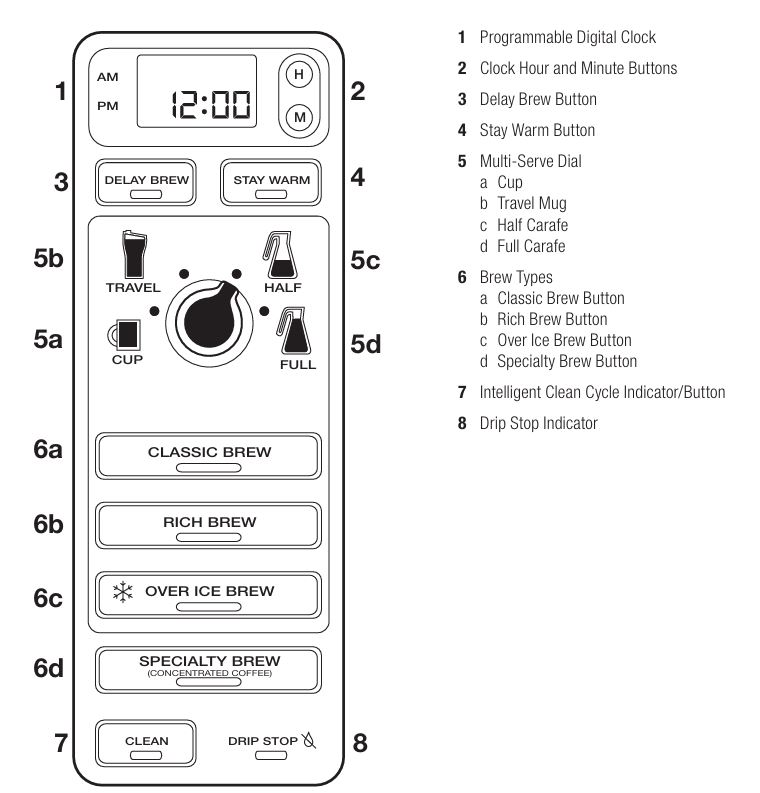 1 AM PM 12:00 H M 2

3 DELAY BREW STAY WARM 4

5b TRAVEL HALF 5c

5a CUP FULL 5d

6a CLASSIC BREW

6b RICH BREW

6c OVER ICE BREW

6d SPECIALTY BREW (CONCENTRATED COFFEE)

7 CLEAN DRIP STOP 8

1 Programmable Digital Clock

2 Clock Hour and Minute Buttons

3 Delay Brew Button

4 Stay Warm Button

5 Multi-Serve Dial
a Cup
b Travel Mug
c Half Carafe
d Full Carafe

6 Brew Types
a Classic Brew Button
b Rich Brew Button
c Over Ice Brew Button
d Specialty Brew Button

7 Intelligent Clean Cycle Indicator/Button

8 Drip Stop Indicator