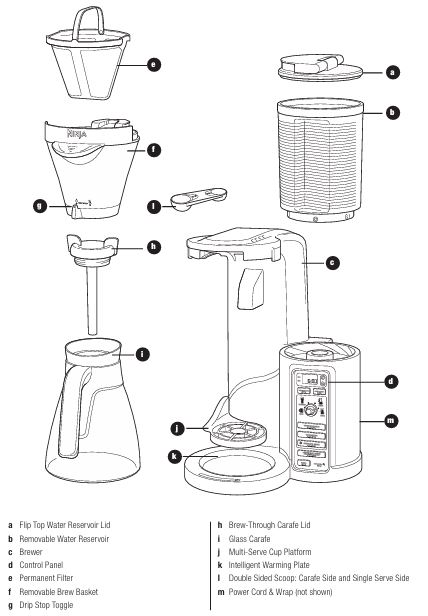 e

a

b

Ninja

f

g

l

h

c

i

d

m

j

k

a Flip Top Water Reservoir Lid
b Removable Water Reservoir
c Brewer
d Control Panel
e Permanent Filter
f Removable Brew Basket
g Drip Stop Toggle

h Brew-Through Carafe Lid
i Glass Carafe
j Multi-Serve Cup Platform
k Intelligent Warming Plate
l Double Sided Scoop: Carafe Side and Single Serve Side
m Power Cord & Wrap (not shown)