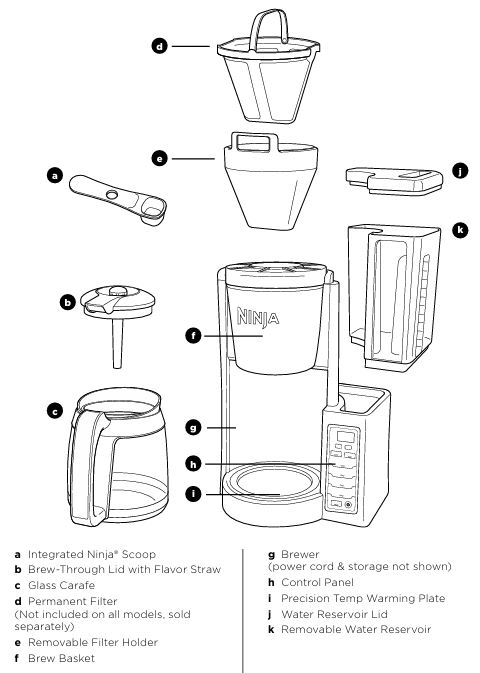 d

e

a

j

k

b

NINJA

f

c

g

h

i

a Integrated Ninja® Scoop
b Brew-Through Lid with Flavor Straw
c Glass Carafe
d Permanent Filter (Not included on all models, sold separately)
e Removable Filter Holder
f Brew Basket

g Brewer (power cord & storage not shown)
h Control Panel
i Precision Temp Warming Plate
j Water Reservoir Lid
k Removable Water Reservoir