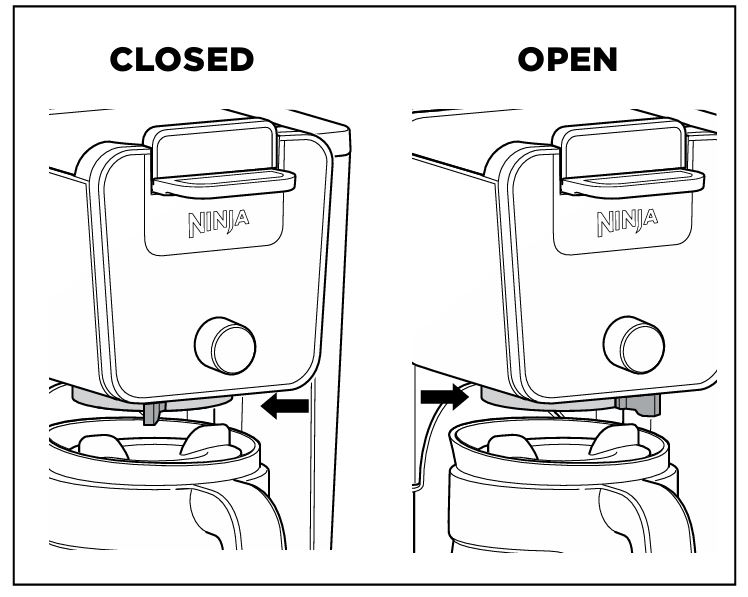 CLOSED

NINJA

OPEN

NINJA