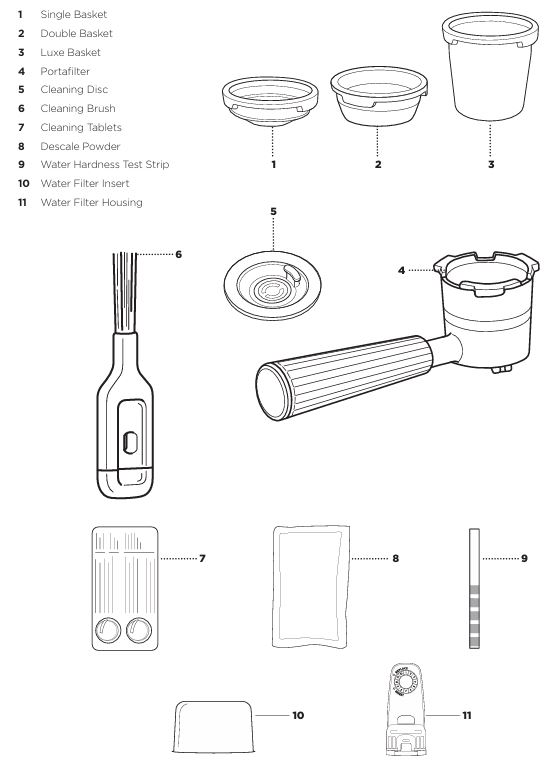 1 Single Basket
2 Double Basket
3 Luxe Basket
4 Portafilter
5 Cleaning Disc
6 Cleaning Brush
7 Cleaning Tablets
8 Descale Powder
9 Water Hardness Test Strip
10 Water Filter Insert
11 Water Filter Housing

1
2
3
5
6
4
7
8
9
10
11