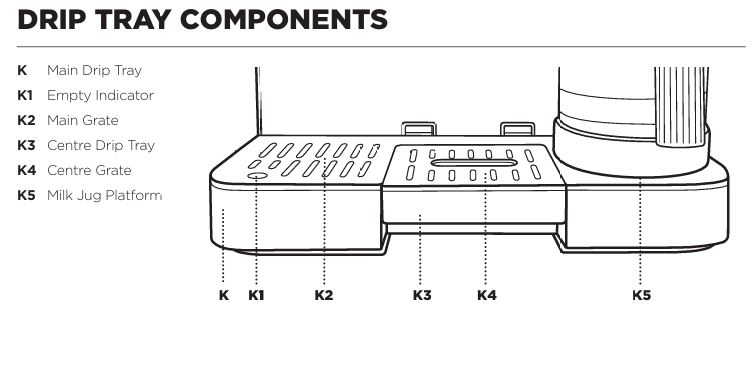 DRIP TRAY COMPONENTS

K Main Drip Tray
K1 Empty Indicator
K2 Main Grate
K3 Centre Drip Tray
K4 Centre Grate
K5 Milk Jug Platform

K K1 K2 K3 K4 K5