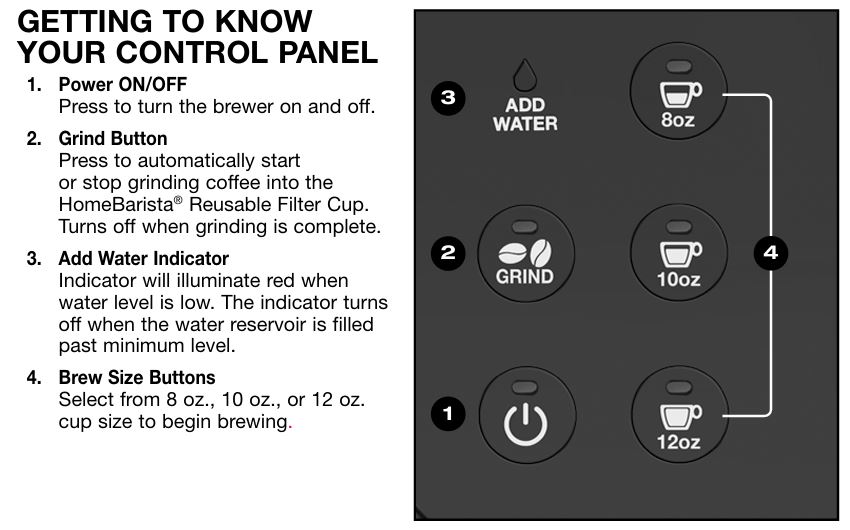 GETTING TO KNOW YOUR CONTROL PANEL

1. Power ON/OFF
Press to turn the brewer on and off.

2. Grind Button
Press to automatically start or stop grinding coffee into the HomeBarista® Reusable Filter Cup. Turns off when grinding is complete.

3. Add Water Indicator
Indicator will illuminate red when water level is low. The indicator turns off when the water reservoir is filled past minimum level.

4. Brew Size Buttons
Select from 8 oz., 10 oz., or 12 oz. cup size to begin brewing.

3
ADD WATER
8oz
2
GRIND
10oz
4
1
12oz