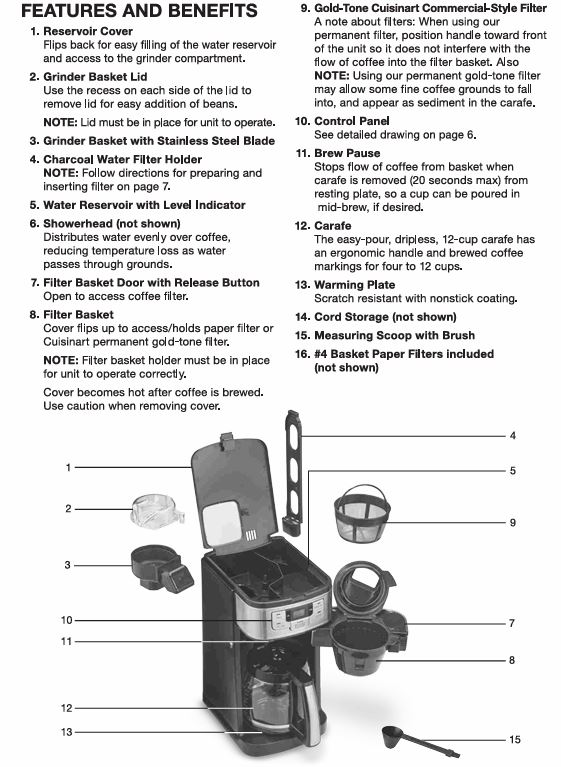 FEATURES AND BENEFITS

1. Reservoir Cover
Flips back for easy filling of the water reservoir and access to the grinder compartment.

2. Grinder Basket Lid
Use the recess on each side of the lid to remove lid for easy addition of beans.

NOTE: Lid must be in place for unit to operate.

3. Grinder Basket with Stainless Steel Blade

4. Charcoal Water Filter Holder
NOTE: Follow directions for preparing and inserting filter on page 7.

5. Water Reservoir with Level Indicator

6. Showerhead (not shown)
Distributes water evenly over coffee, reducing temperature loss as water passes through grounds.

7. Filter Basket Door with Release Button
Open to access coffee filter.

8. Filter Basket
Cover flips up to access/holds paper filter or Cuisinart permanent gold-tone filter.

NOTE: Filter basket holder must be in place for unit to operate correctly.

Cover becomes hot after coffee is brewed. Use caution when removing cover.

9. Gold-Tone Cuisinart Commercial-Style Filter
A note about filters: When using our permanent filter, position handle toward front of the unit so it does not interfere with the flow of coffee into the filter basket. Also NOTE: Using our permanent gold-tone filter may allow some fine coffee grounds to fall into, and appear as sediment in the carafe.

10. Control Panel
See detailed drawing on page 6.

11. Brew Pause
Stops flow of coffee from basket when carafe is removed (20 seconds max) from resting plate, so a cup can be poured in mid-brew, if desired.

12. Carafe
The easy-pour, dripless, 12-cup carafe has an ergonomic handle and brewed coffee markings for four to 12 cups.

13. Warming Plate
Scratch resistant with nonstick coating.

14. Cord Storage (not shown)

15. Measuring Scoop with Brush

16. #4 Basket Paper Filters included (not shown)

1
2
3
10
11
12
13
4
5
9
7
8
15