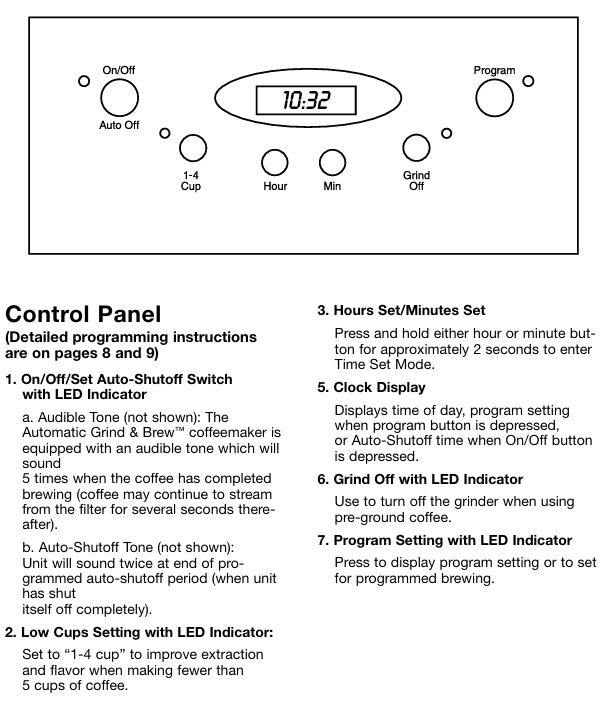 On/Off
Auto Off
10:32
Program
1-4 Cup
Hour
Min
Grind Off

Control Panel
(Detailed programming instructions are on pages 8 and 9)

1. On/Off/Set Auto-Shutoff Switch with LED Indicator

a. Audible Tone (not shown): The Automatic Grind & Brew™ coffeemaker is equipped with an audible tone which will sound
5 times when the coffee has completed brewing (coffee may continue to stream from the filter for several seconds thereafter).

b. Auto-Shutoff Tone (not shown): Unit will sound twice at end of programmed auto-shutoff period (when unit has shut
itself off completely).

2. Low Cups Setting with LED Indicator:

Set to “1-4 cup” to improve extraction and flavor when making fewer than 5 cups of coffee.

3. Hours Set/Minutes Set

Press and hold either hour or minute button for approximately 2 seconds to enter Time Set Mode.

5. Clock Display

Displays time of day, program setting when program button is depressed, or Auto-Shutoff time when On/Off button is depressed.

6. Grind Off with LED Indicator

Use to turn off the grinder when using pre-ground coffee.

7. Program Setting with LED Indicator

Press to display program setting or to set for programmed brewing.