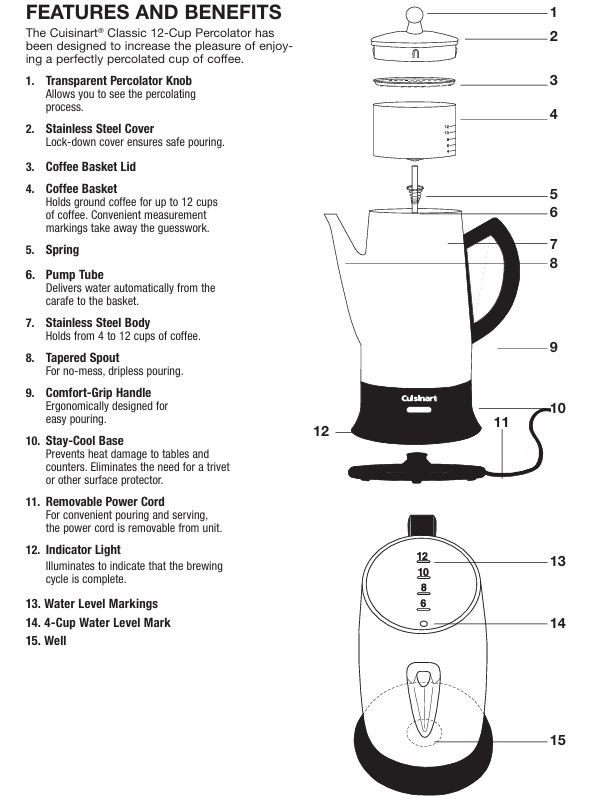 FEATURES AND BENEFITS

The Cuisinart® Classic 12-Cup Percolator has been designed to increase the pleasure of enjoying a perfectly percolated cup of coffee.

1. Transparent Percolator Knob
Allows you to see the percolating process.

2. Stainless Steel Cover
Lock-down cover ensures safe pouring.

3. Coffee Basket Lid

4. Coffee Basket
Holds ground coffee for up to 12 cups of coffee. Convenient measurement markings take away the guesswork.

5. Spring

6. Pump Tube
Delivers water automatically from the carafe to the basket.

7. Stainless Steel Body
Holds from 4 to 12 cups of coffee.

8. Tapered Spout
For no-mess, dripless pouring.

9. Comfort-Grip Handle
Ergonomically designed for easy pouring.

10. Stay-Cool Base
Prevents heat damage to tables and counters. Eliminates the need for a trivet or other surface protector.

11. Removable Power Cord
For convenient pouring and serving, the power cord is removable from unit.

12. Indicator Light
Illuminates to indicate that the brewing cycle is complete.

13. Water Level Markings

14. 4-Cup Water Level Mark

15. Well

1
2
3
4
5
6
7
8
9
10
11
12
Cuisinart
12
10
8
6
13
14
15