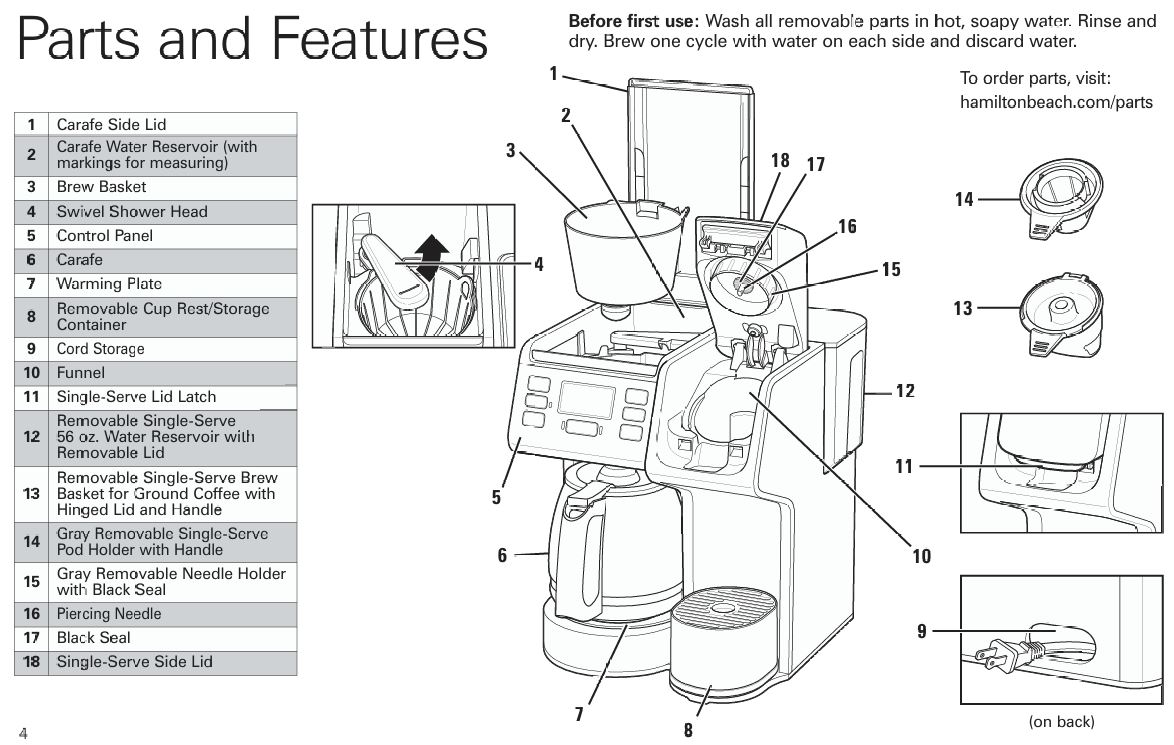 Parts and Features

Before first use: Wash all removable parts in hot, soapy water. Rinse and dry. Brew one cycle with water on each side and discard water.

To order parts, visit: hamiltonbeach.com/parts

| 1 | Carafe Side Lid |
|---|---|
| 2 | Carafe Water Reservoir (with markings for measuring) |
| 3 | Brew Basket |
| 4 | Swivel Shower Head |
| 5 | Control Panel |
| 6 | Carafe |
| 7 | Warming Plate |
| 8 | Removable Cup Rest/Storage Container |
| 9 | Cord Storage |
| 10 | Funnel |
| 11 | Single-Serve Lid Latch |
| 12 | Removable Single-Serve 56 oz. Water Reservoir with Removable Lid |
| 13 | Removable Single-Serve Brew Basket for Ground Coffee with Hinged Lid and Handle |
| 14 | Gray Removable Single-Serve Pod Holder with Handle |
| 15 | Gray Removable Needle Holder with Black Seal |
| 16 | Piercing Needle |
| 17 | Black Seal |
| 18 | Single-Serve Side Lid |

1 2 3 4 18 17 16 15 14 13 12 11 5 6 10 9 7 8

(on back)

4