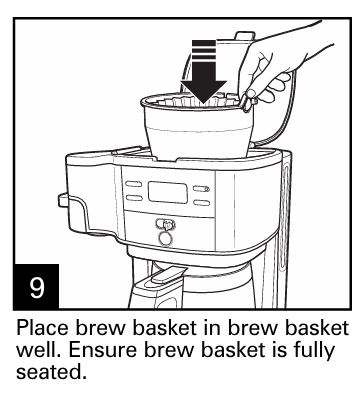 9

Place brew basket in brew basket well. Ensure brew basket is fully seated.