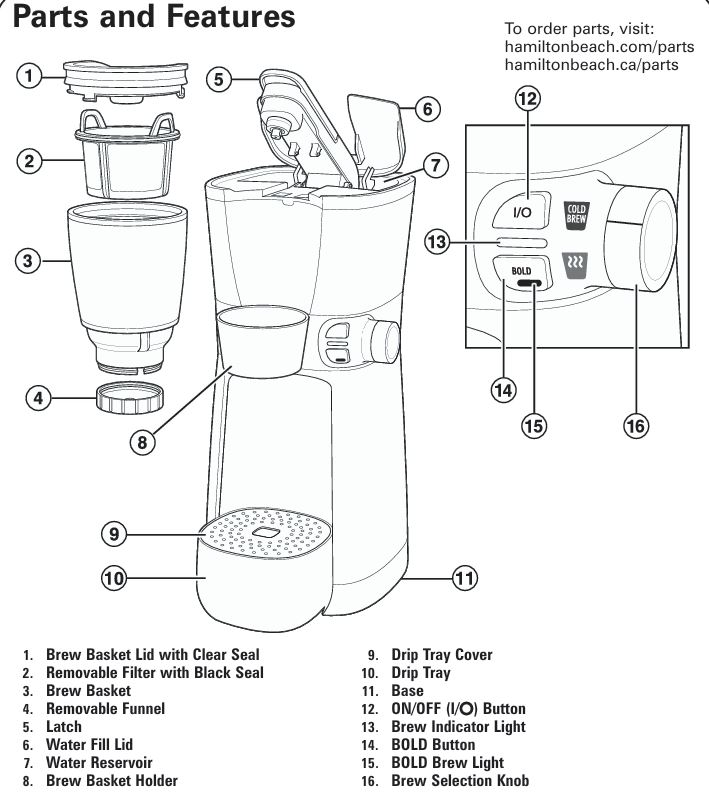 Parts and Features

To order parts, visit:
hamiltonbeach.com/parts
hamiltonbeach.ca/parts

1
2
3
4
5
6
7
8
9
10
11
12
13
14
15
16

I/O
COLD BREW
BOLD

1. Brew Basket Lid with Clear Seal
2. Removable Filter with Black Seal
3. Brew Basket
4. Removable Funnel
5. Latch
6. Water Fill Lid
7. Water Reservoir
8. Brew Basket Holder
9. Drip Tray Cover
10. Drip Tray
11. Base
12. ON/OFF (I/O) Button
13. Brew Indicator Light
14. BOLD Button
15. BOLD Brew Light
16. Brew Selection Knob