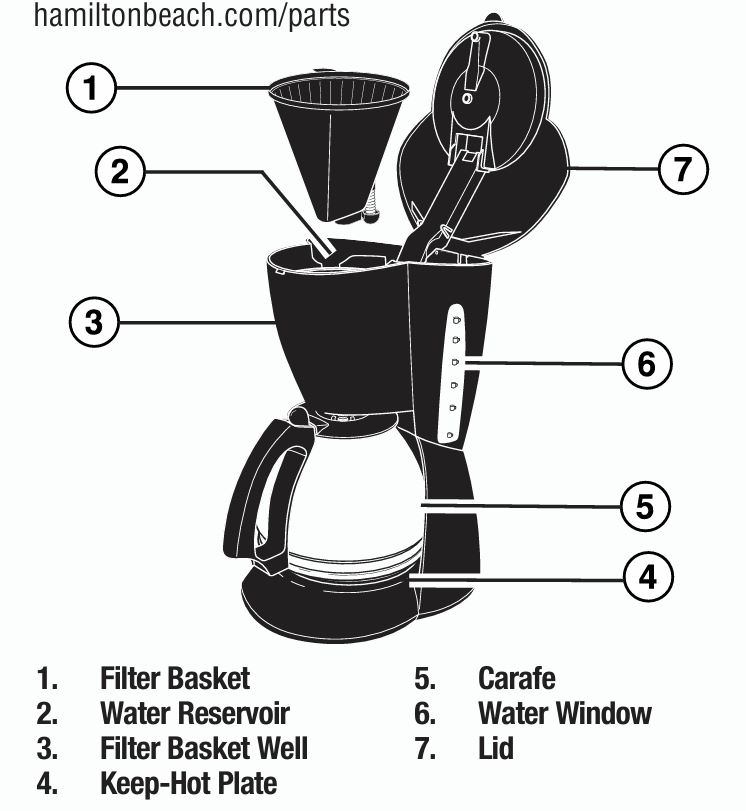 hamiltonbeach.com/parts

1

2

7

3

6

5

4

1. Filter Basket
2. Water Reservoir
3. Filter Basket Well
4. Keep-Hot Plate

5. Carafe
6. Water Window
7. Lid