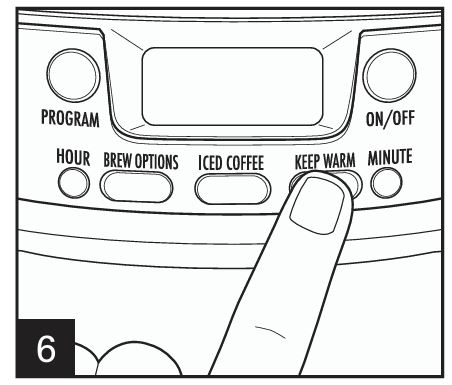 PROGRAM
ON/OFF
HOUR
BREW OPTIONS
ICED COFFEE
KEEP WARM
MINUTE
6